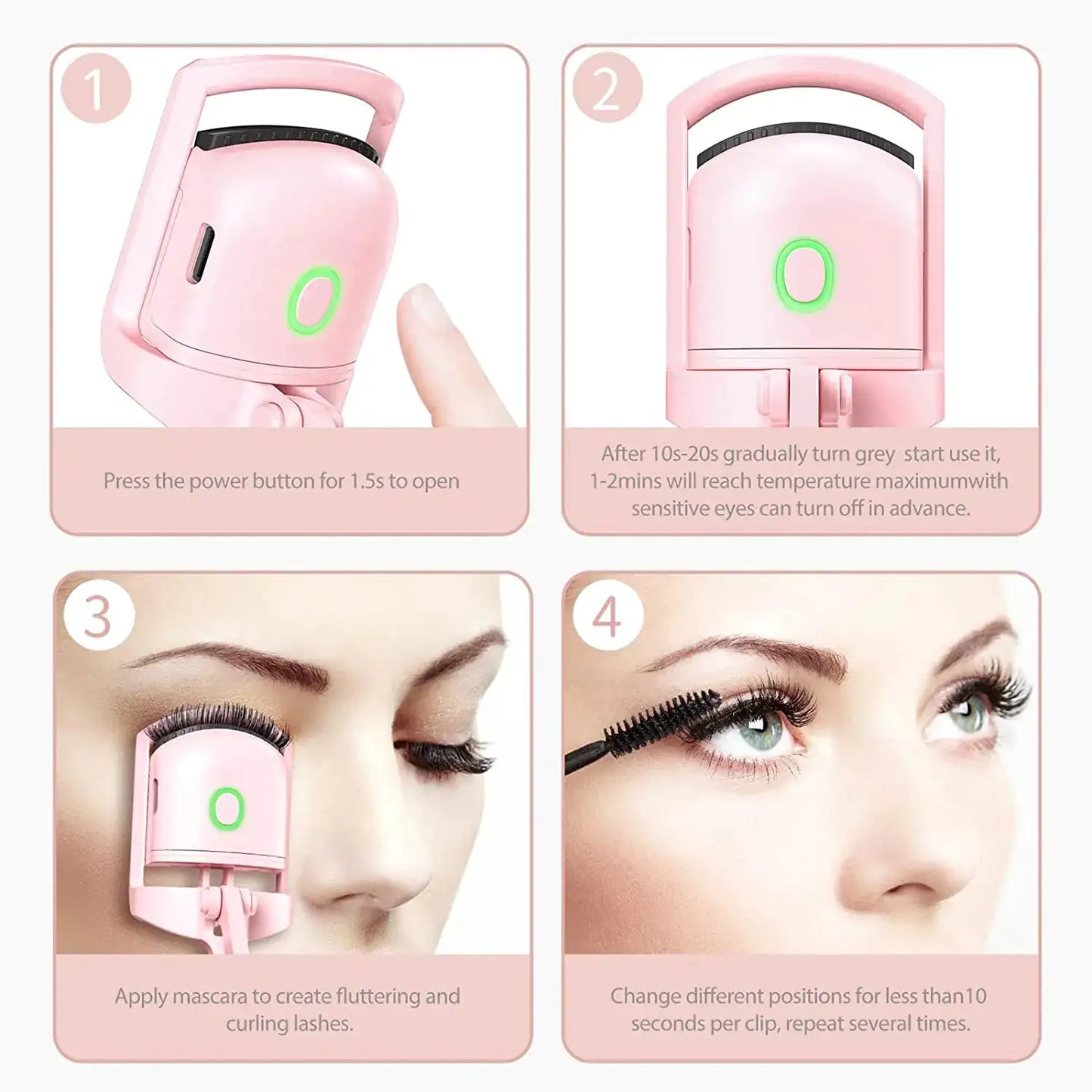 1

Press the power button for 1.5s to open

2

After 10s-20s gradually turn grey start use it, 1-2mins will reach temperature maximumwith sensitive eyes can turn off in advance.

3

Apply mascara to create fluttering and curling lashes.

4

Change different positions for less than10 seconds per clip, repeat several times.